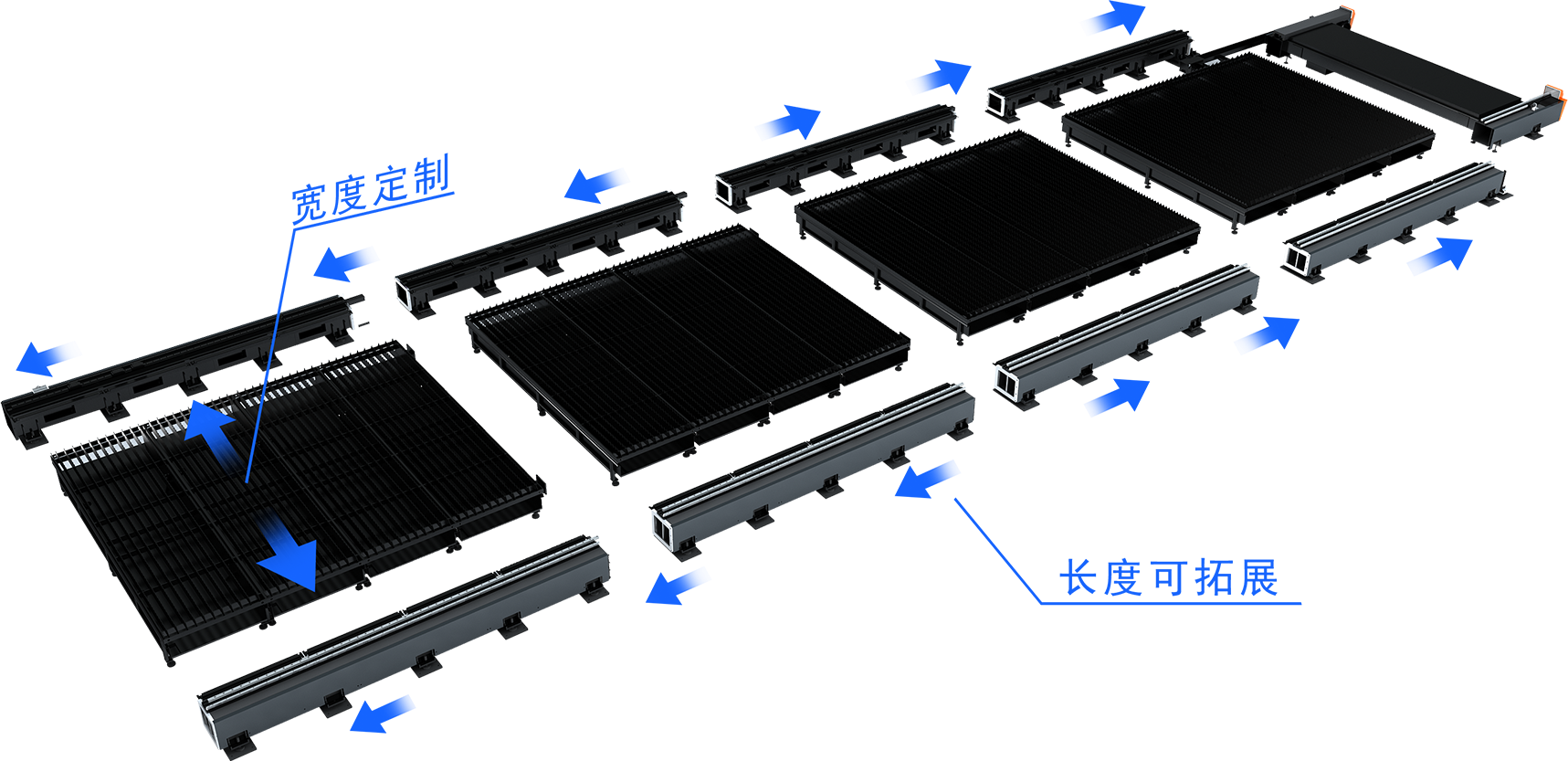 宽度定制

长度可拓展